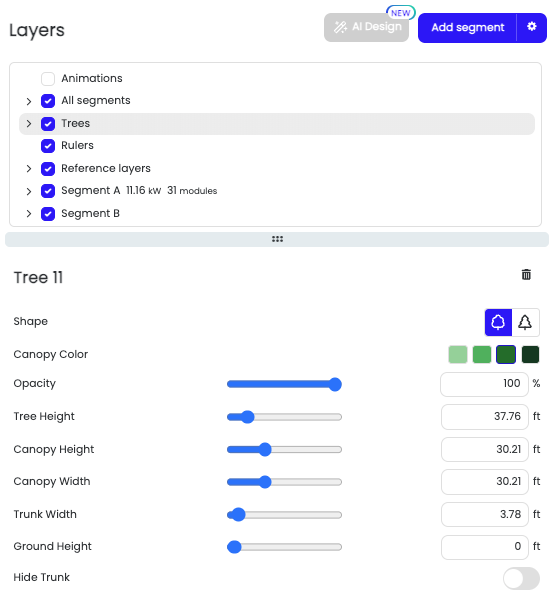 Layers

NEW
AI Design
Add segment

Animations
All segments
Trees
Rulers
Reference layers
Segment A 11.16 kW 31 modules
Segment B

Tree 11

Shape
Canopy Color
Opacity 100 %
Tree Height 37.76 ft
Canopy Height 30.21 ft
Canopy Width 30.21 ft
Trunk Width 3.78 ft
Ground Height 0 ft
Hide Trunk